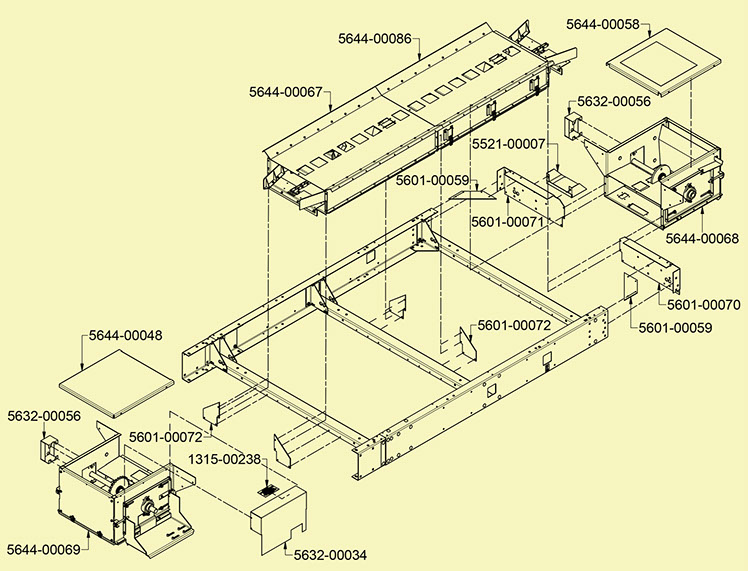 5644-00086

5644-00058

5644-00067

5632-00056

5521-00007

5601-00059

5601-00071

5644-00068

5601-00070

5601-00059

5601-00072

5644-00048

5632-00056

5601-00072

1315-00238

5644-00069

5632-00034